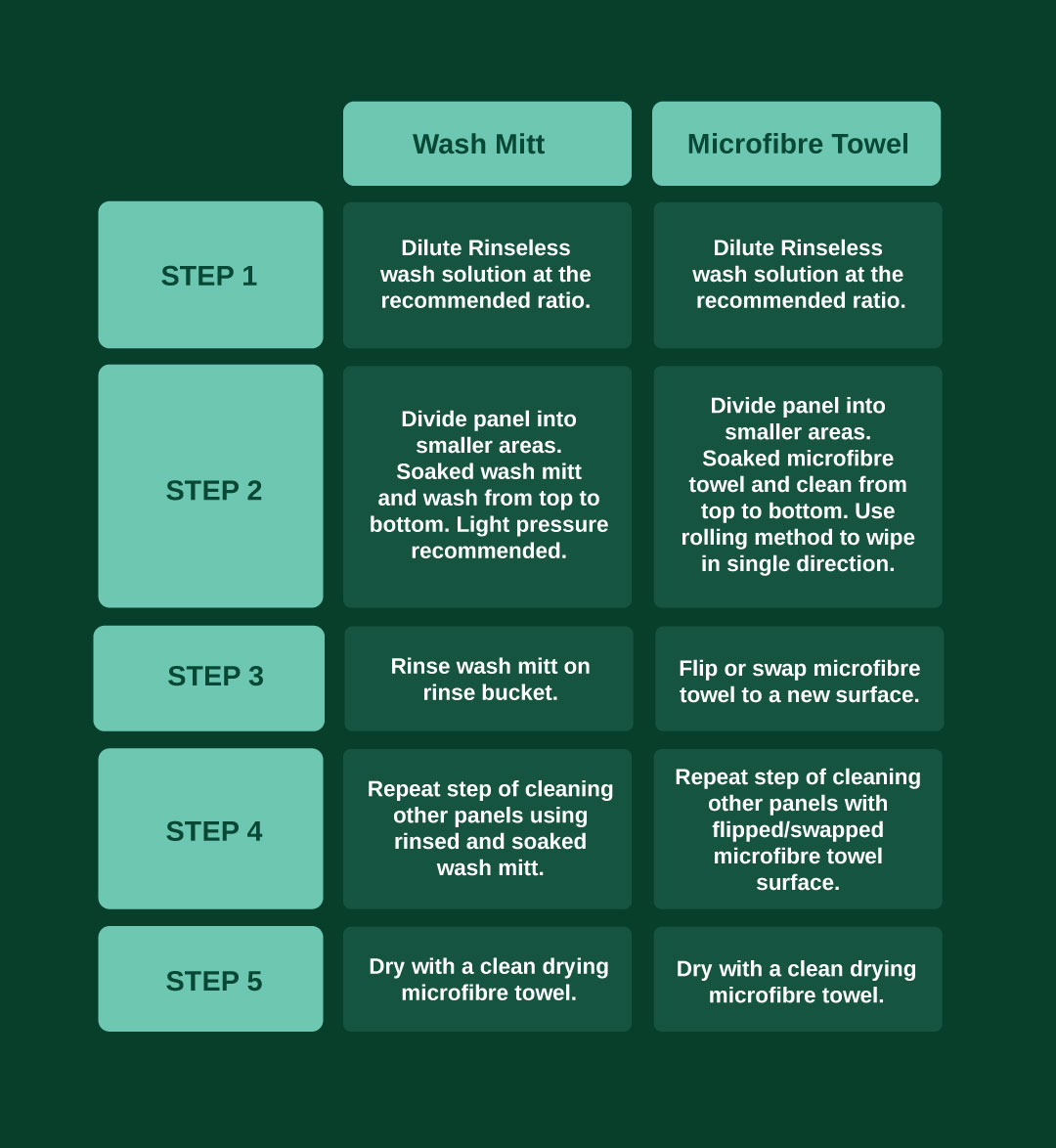 |  | Wash Mitt | Microfibre Towel |
|---|---|---|
| STEP 1 | Dilute Rinseless wash solution at the recommended ratio. | Dilute Rinseless wash solution at the recommended ratio. |
| STEP 2 | Divide panel into smaller areas. Soaked wash mitt and wash from top to bottom. Light pressure recommended. | Divide panel into smaller areas. Soaked microfibre towel and clean from top to bottom. Use rolling method to wipe in single direction. |
| STEP 3 | Rinse wash mitt on rinse bucket. | Flip or swap microfibre towel to a new surface. |
| STEP 4 | Repeat step of cleaning other panels using rinsed and soaked wash mitt. | Repeat step of cleaning other panels with flipped/swapped microfibre towel surface. |
| STEP 5 | Dry with a clean drying microfibre towel. | Dry with a clean drying microfibre towel. |