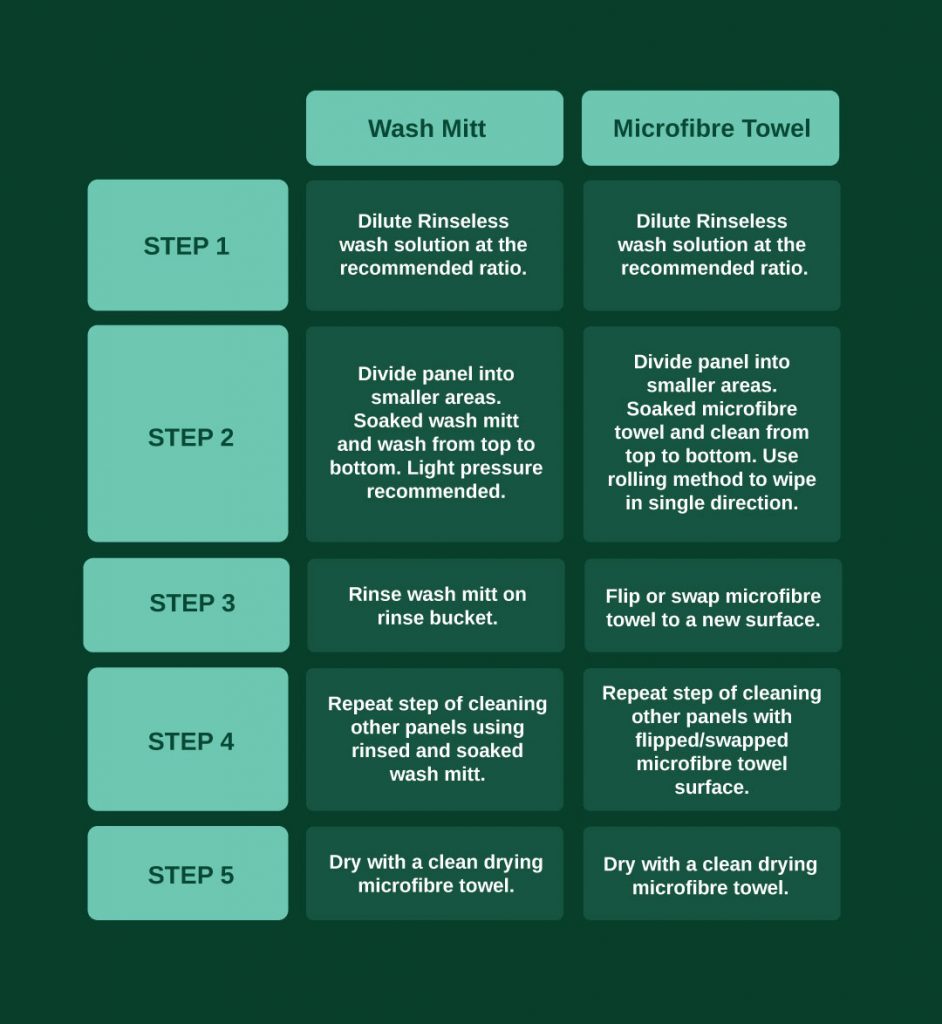 |  | Wash Mitt | Microfibre Towel |
|---|---|---|
| STEP 1 | Dilute Rinseless wash solution at the recommended ratio. | Dilute Rinseless wash solution at the recommended ratio. |
| STEP 2 | Divide panel into smaller areas. Soaked wash mitt and wash from top to bottom. Light pressure recommended. | Divide panel into smaller areas. Soaked microfibre towel and clean from top to bottom. Use rolling method to wipe in single direction. |
| STEP 3 | Rinse wash mitt on rinse bucket. | Flip or swap microfibre towel to a new surface. |
| STEP 4 | Repeat step of cleaning other panels using rinsed and soaked wash mitt. | Repeat step of cleaning other panels with flipped/swapped microfibre towel surface. |
| STEP 5 | Dry with a clean drying microfibre towel. | Dry with a clean drying microfibre towel. |